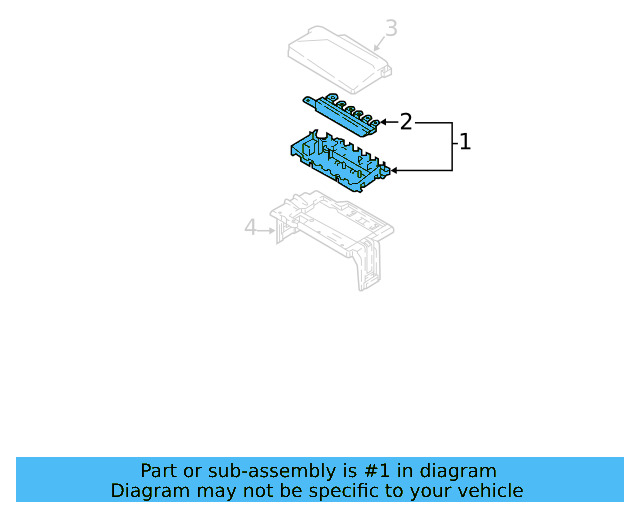 3

2

1

4

Part or sub-assembly is #1 in diagram
Diagram may not be specific to your vehicle