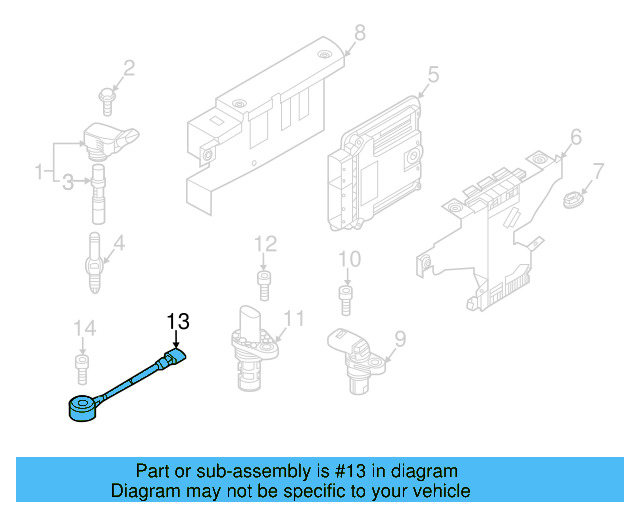 8
2
5
6
7
1
3
4
12
10
14
13
11
9

Part or sub-assembly is #13 in diagram
Diagram may not be specific to your vehicle