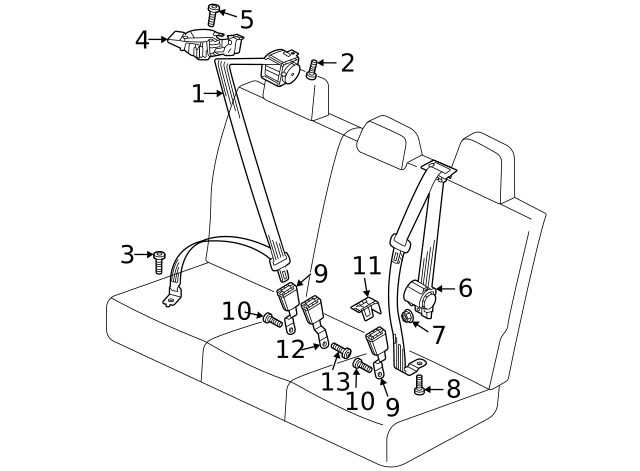 5
4
2
1
3
9
11
6
10
7
12
13
10
9
8