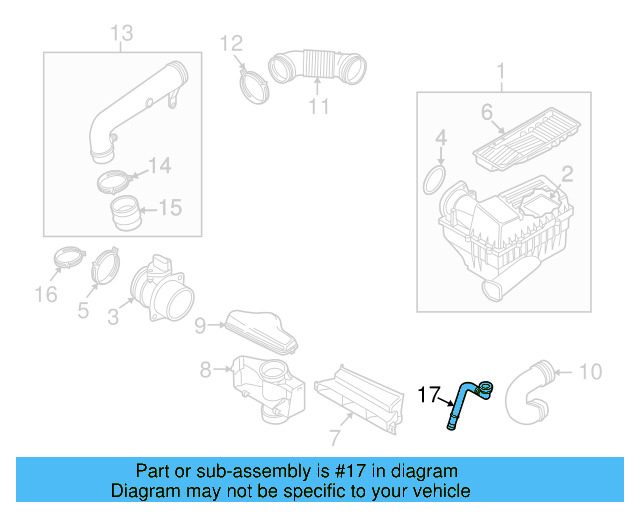 13
12
11
1
6
4
2
14
15
16
5
3
9
8
7
17
10

Part or sub-assembly is #17 in diagram
Diagram may not be specific to your vehicle