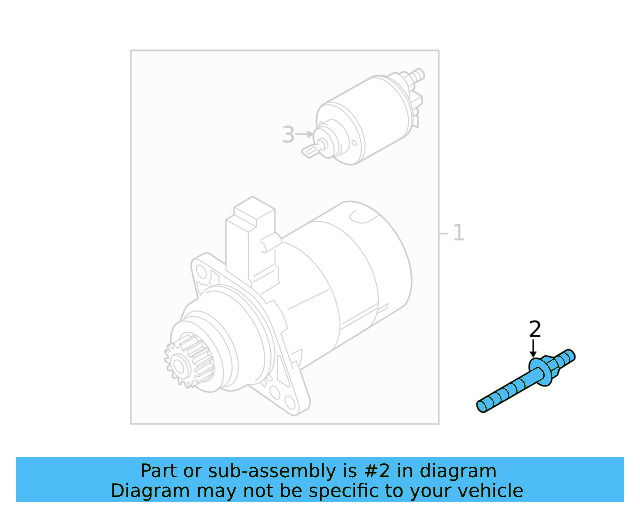 3
1
2

Part or sub-assembly is #2 in diagram
Diagram may not be specific to your vehicle