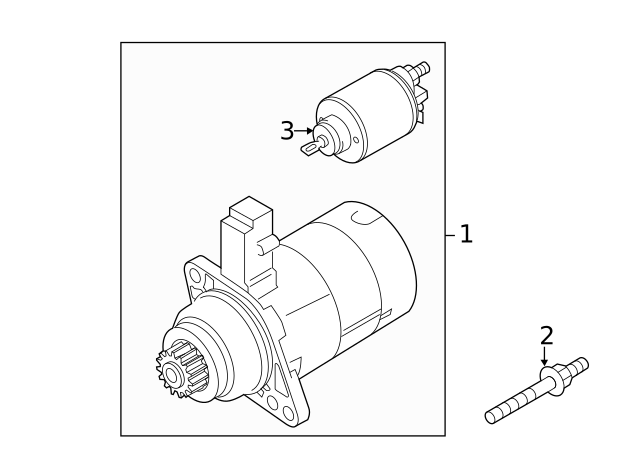 3
1
2