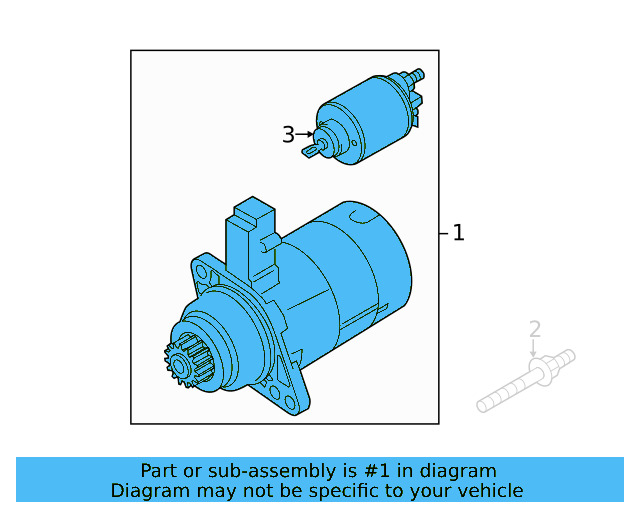 3
1
2
Part or sub-assembly is #1 in diagram
Diagram may not be specific to your vehicle