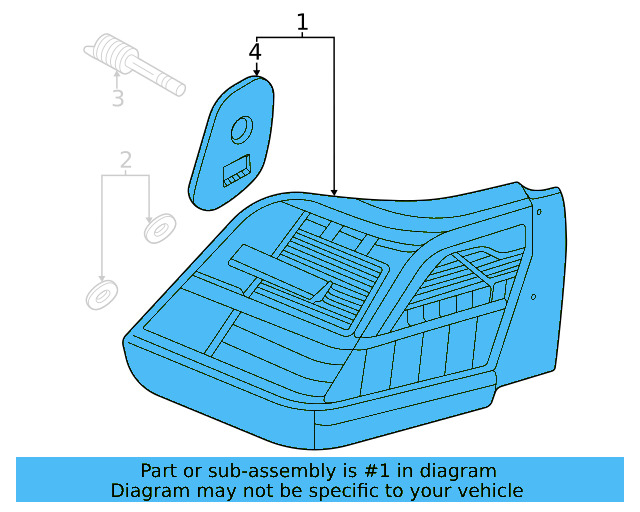 1
4
3
2
Part or sub-assembly is #1 in diagram
Diagram may not be specific to your vehicle