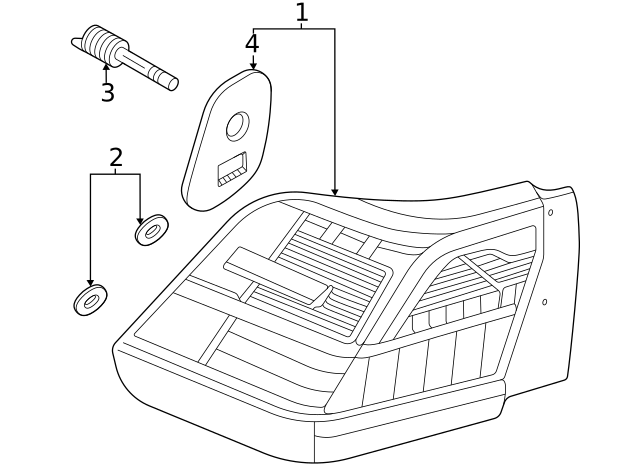 1
4
3
2