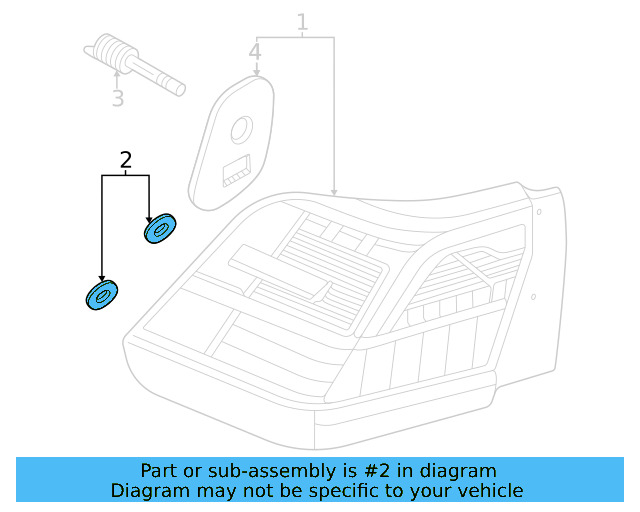 1
4
3
2

Part or sub-assembly is #2 in diagram
Diagram may not be specific to your vehicle