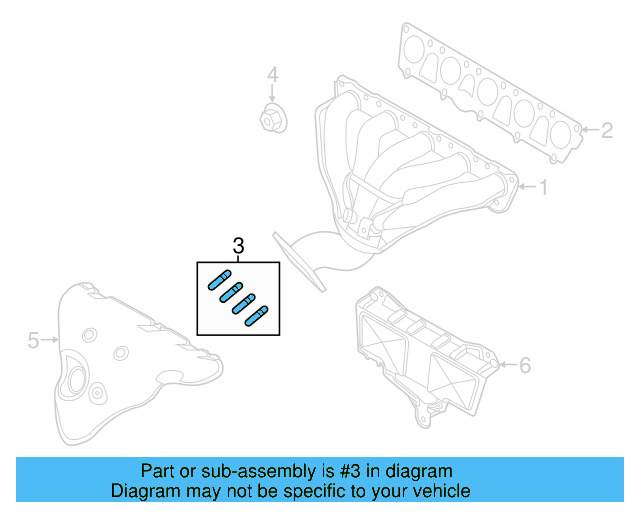 4

2

1

3

5

6

Part or sub-assembly is #3 in diagram
Diagram may not be specific to your vehicle