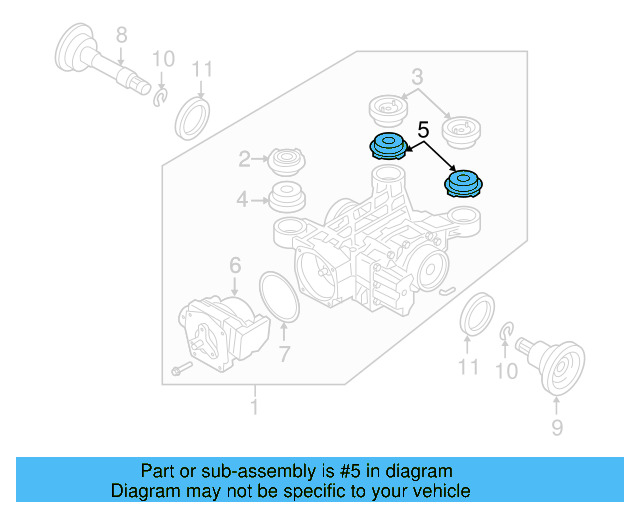 8
10
11
3
5
2
4
6
7
11
10
1
9

Part or sub-assembly is #5 in diagram
Diagram may not be specific to your vehicle