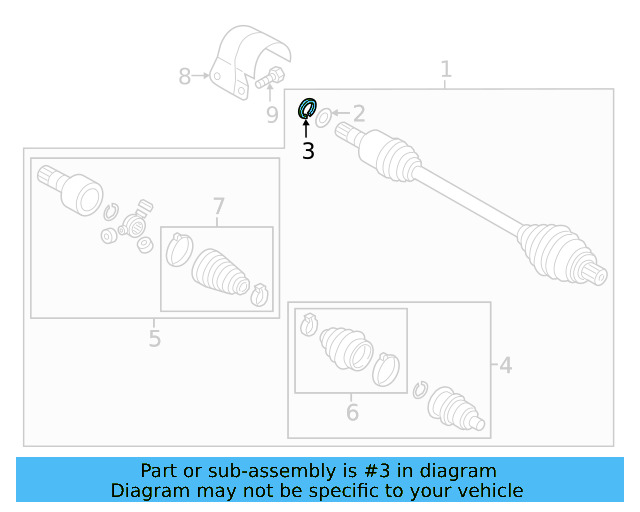 8
9
1
2
3
7
5
4
6

Part or sub-assembly is #3 in diagram
Diagram may not be specific to your vehicle