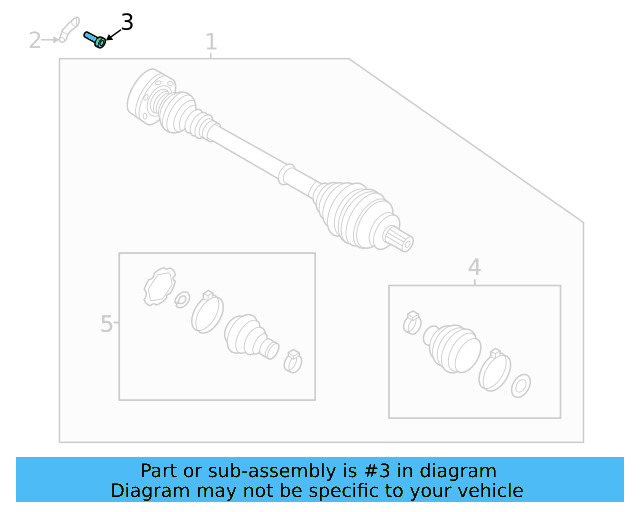 2
3
1
5
4

Part or sub-assembly is #3 in diagram
Diagram may not be specific to your vehicle