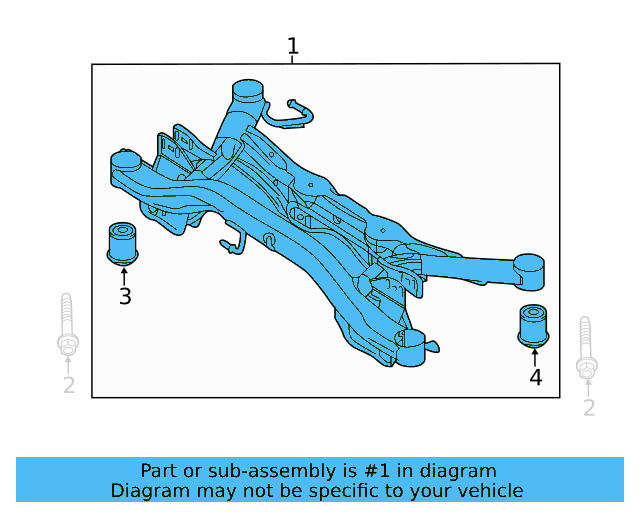 1

3

2

4

2

Part or sub-assembly is #1 in diagram
Diagram may not be specific to your vehicle