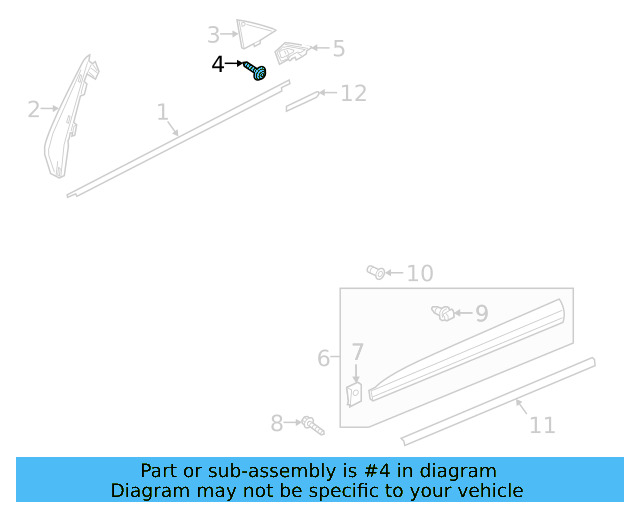 3
5
4
12
2
1
10
9
6
7
8
11
Part or sub-assembly is #4 in diagram
Diagram may not be specific to your vehicle