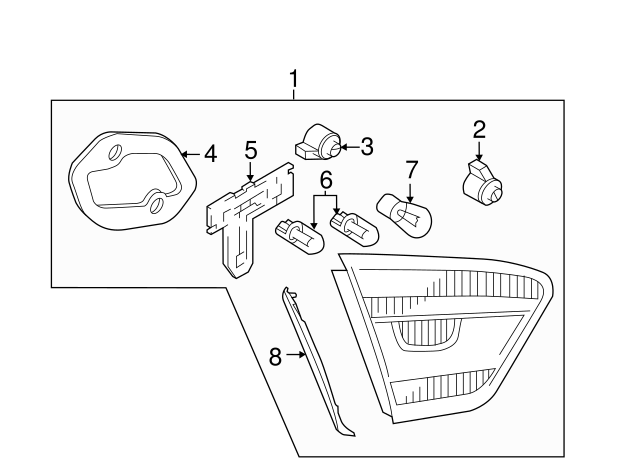 1
2
3
4
5
6
7
8