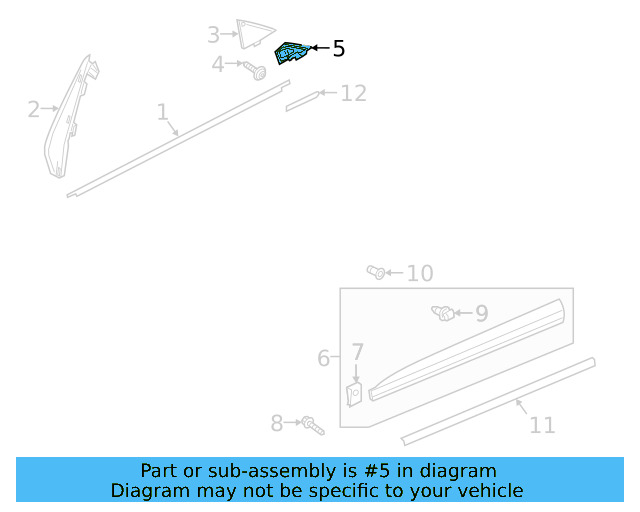 3
5
4
12
2
1
10
9
6
7
8
11

Part or sub-assembly is #5 in diagram
Diagram may not be specific to your vehicle