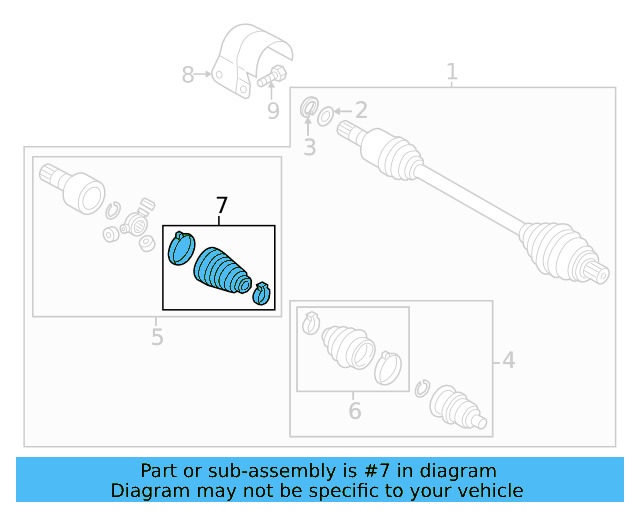 8
9
1
2
3
7
5
4
6

Part or sub-assembly is #7 in diagram
Diagram may not be specific to your vehicle