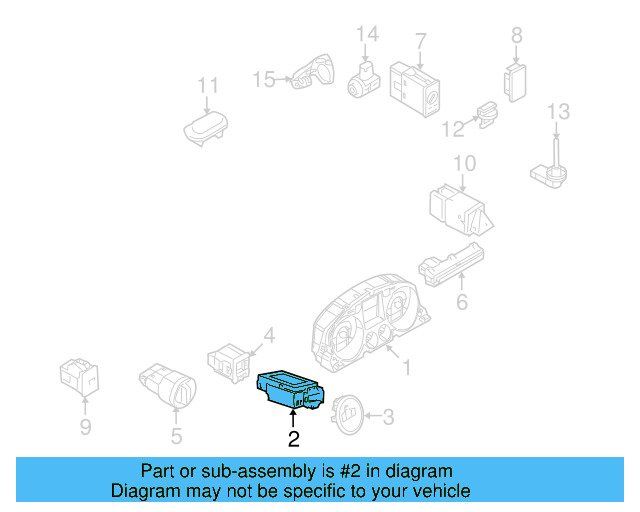 14
7
8
15
11
12
13
10
6
4
1
9
5
3
2

Part or sub-assembly is #2 in diagram
Diagram may not be specific to your vehicle