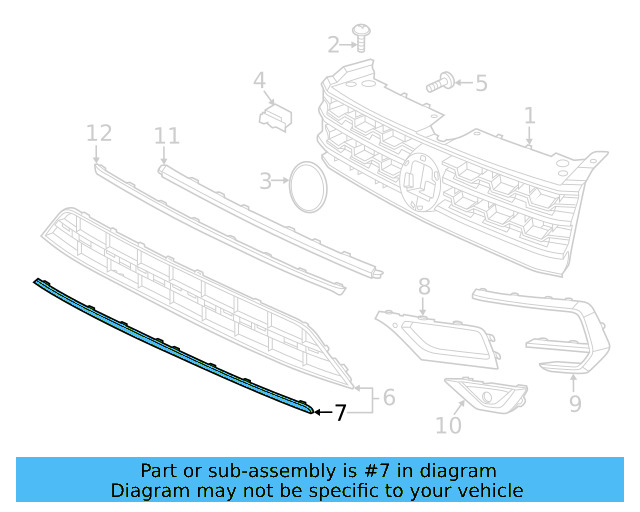 2
4
5
1
12
11
3
8
6
7
9
10

Part or sub-assembly is #7 in diagram
Diagram may not be specific to your vehicle