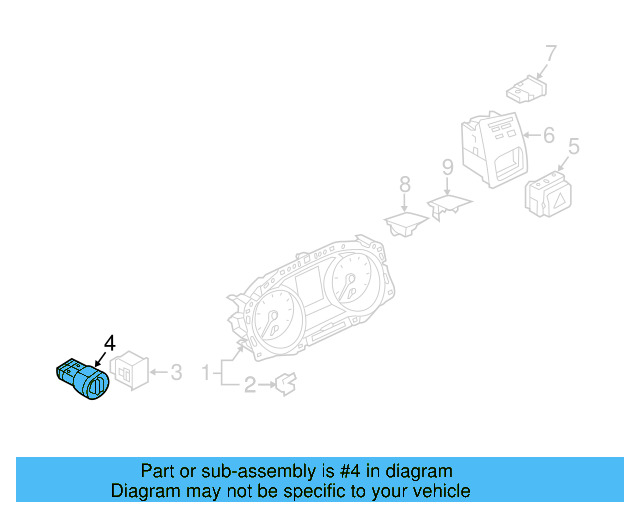 7
6
5
9
8
4
3
1
2

Part or sub-assembly is #4 in diagram
Diagram may not be specific to your vehicle