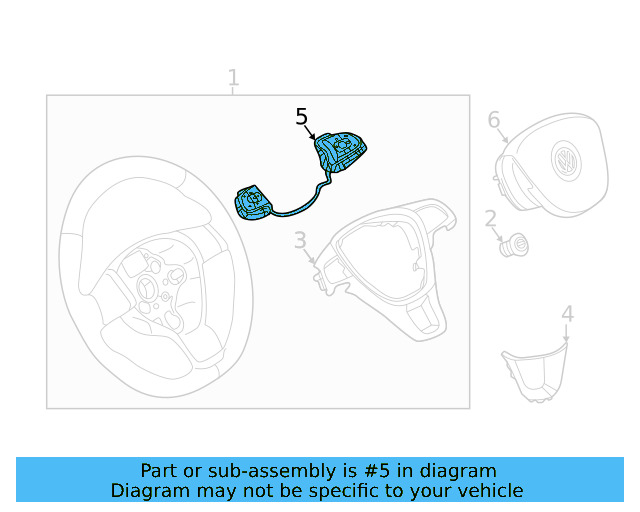 1

5

6

2

3

4

Part or sub-assembly is #5 in diagram
Diagram may not be specific to your vehicle