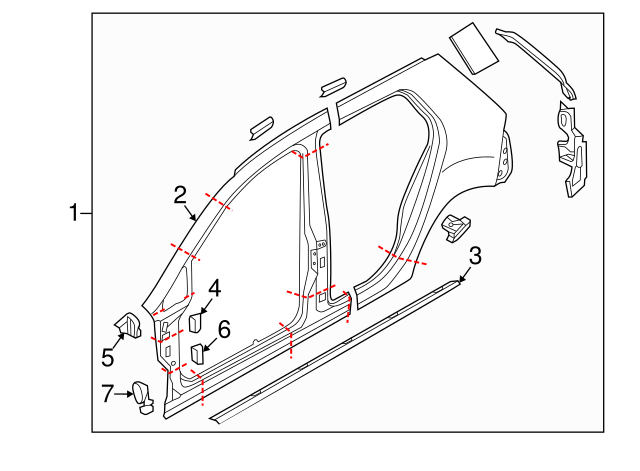 1
2
3
4
5
6
7