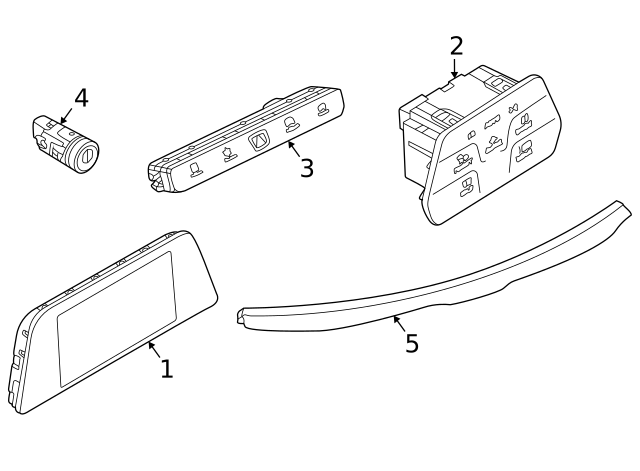 4
3
2
1
5