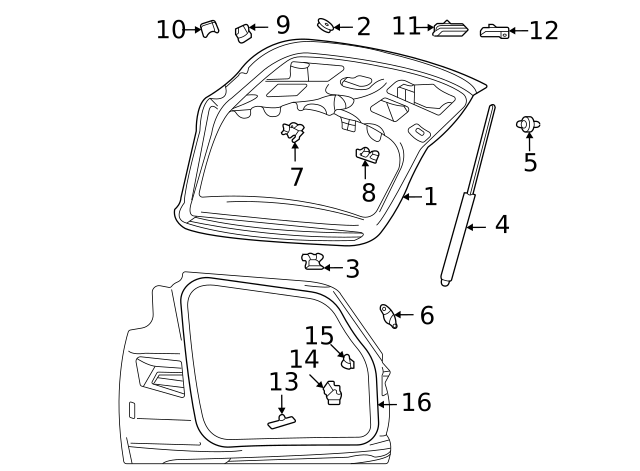 10
9
2
11
12
7
8
1
5
4
3
6
15
14
13
16