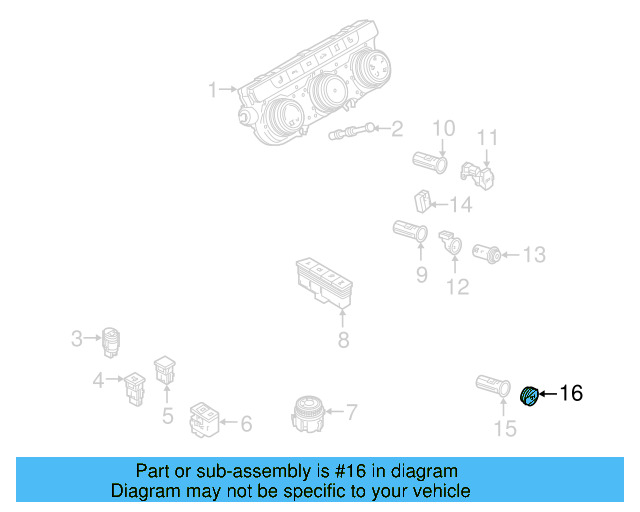 1
2
10
11
14
9
12
13
8
3
4
5
6
7
15
16

Part or sub-assembly is #16 in diagram
Diagram may not be specific to your vehicle