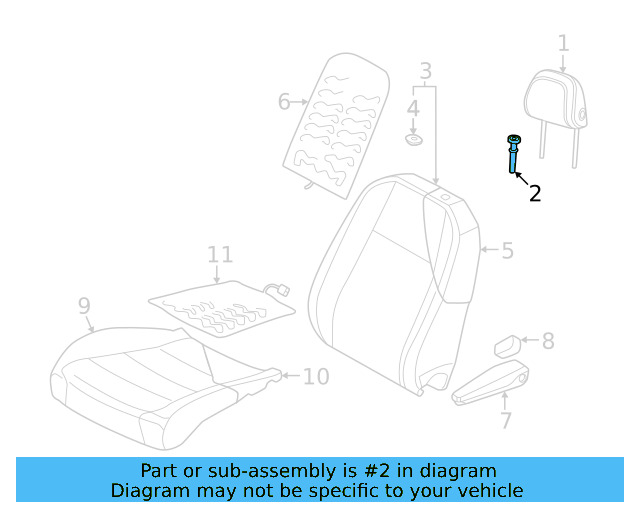 1
3
6
4
2
5
11
9
8
10
7

Part or sub-assembly is #2 in diagram
Diagram may not be specific to your vehicle