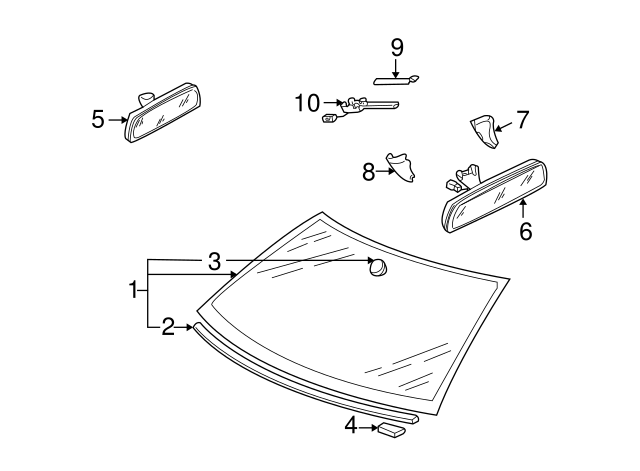 9
10
5
7
8
6
3
1
2
4