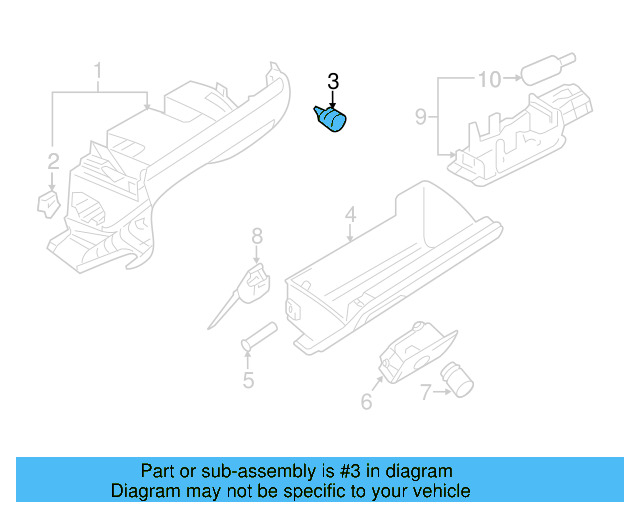 1
2
3
10
9
4
8
5
6
7

Part or sub-assembly is #3 in diagram
Diagram may not be specific to your vehicle