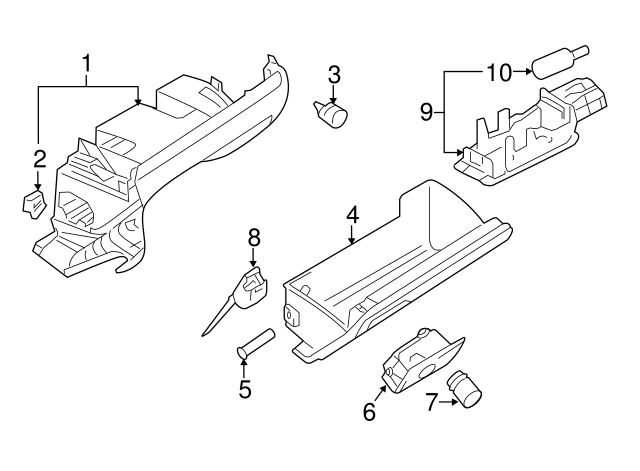 1
2
3
10
9
4
8
5
6
7