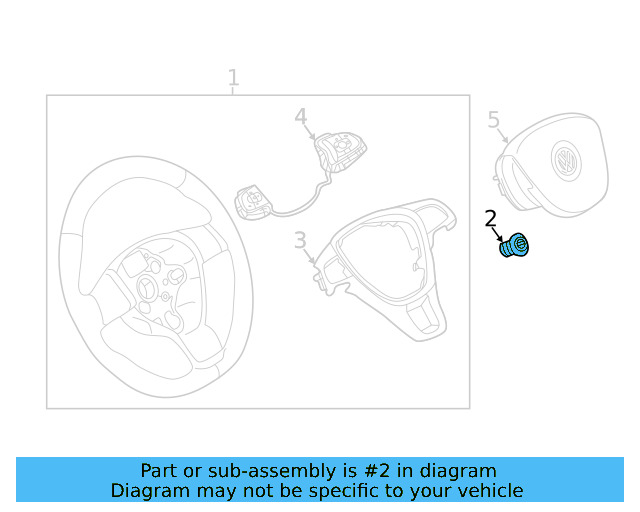 1

4

5

2

3

Part or sub-assembly is #2 in diagram
Diagram may not be specific to your vehicle