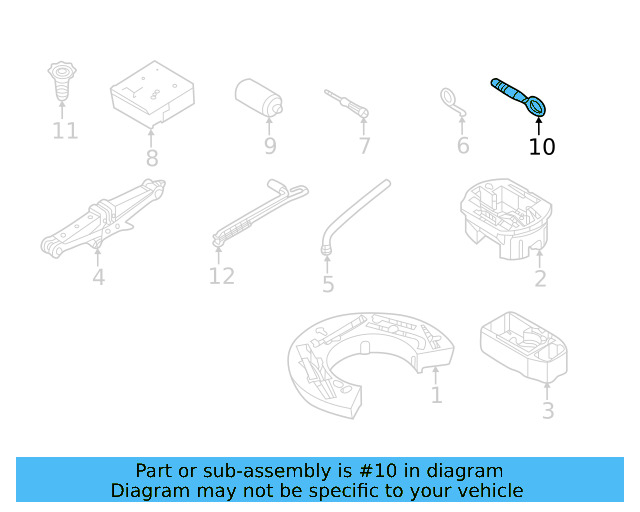 11
8
9
7
6
10
4
12
5
2
1
3

Part or sub-assembly is #10 in diagram
Diagram may not be specific to your vehicle