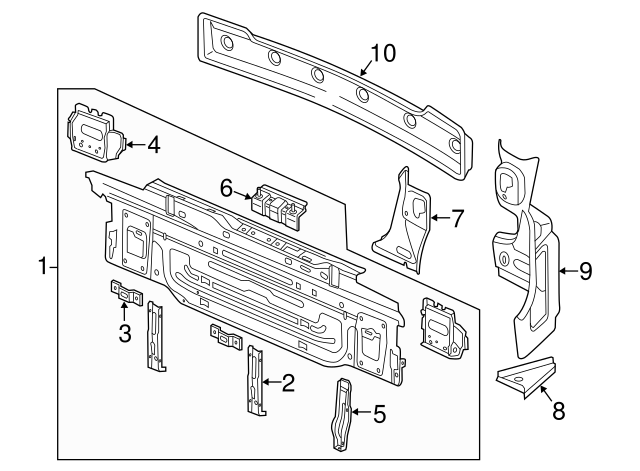 10
4
6
7
9
1
3
2
5
8