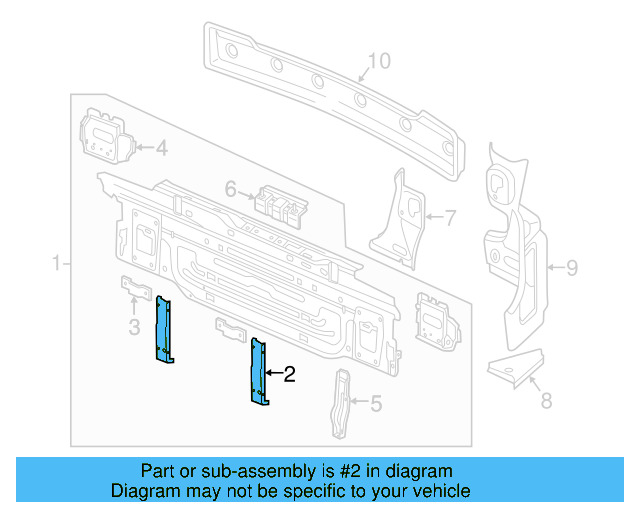 10
4
6
7
1
9
3
2
5
8
Part or sub-assembly is #2 in diagram
Diagram may not be specific to your vehicle