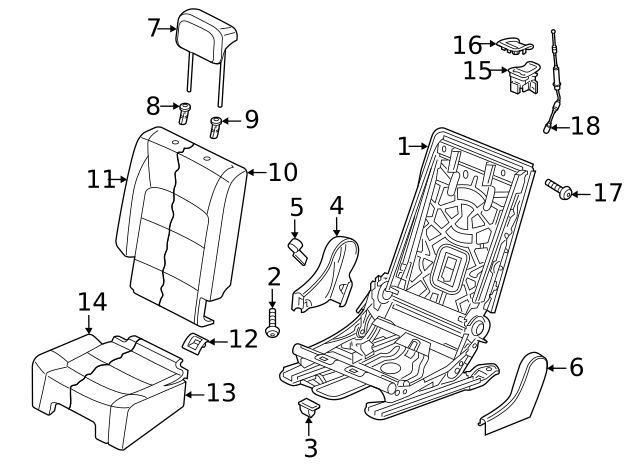 7
16
15
8
9
18
1
11
10
17
5
4
2
14
12
6
13
3