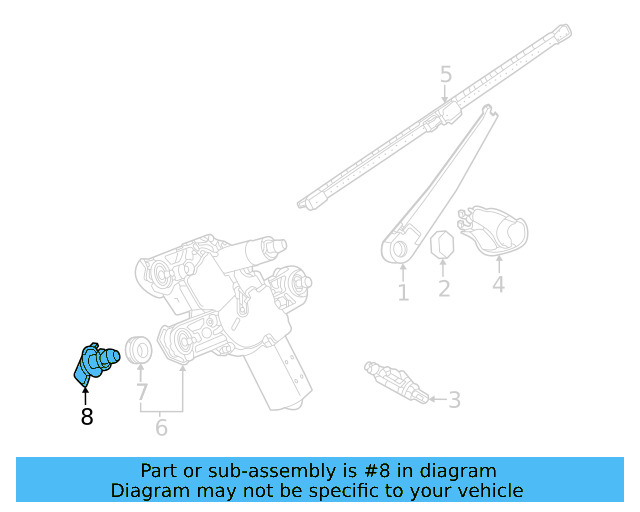 5

1

2

4

3

7

6

8

Part or sub-assembly is #8 in diagram
Diagram may not be specific to your vehicle