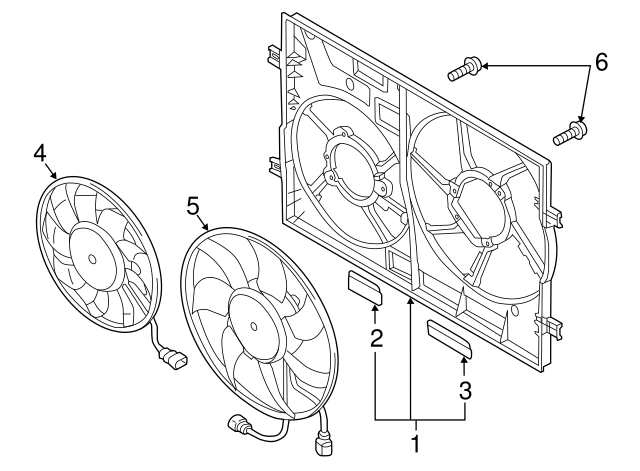 6
4
5
2
3
1