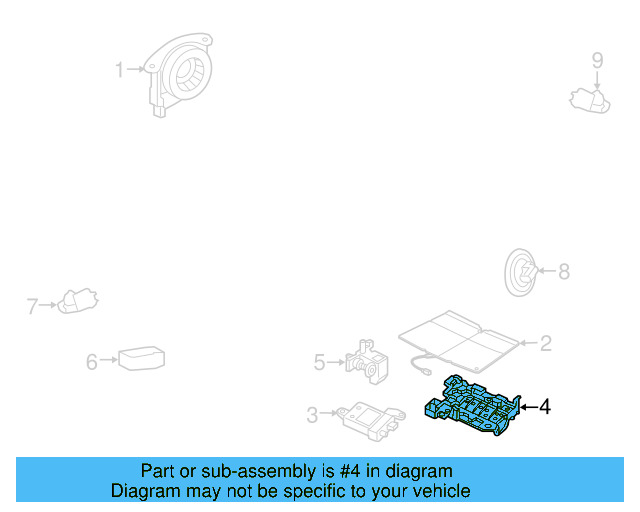 1
9
8
7
2
6
5
4
3

Part or sub-assembly is #4 in diagram
Diagram may not be specific to your vehicle