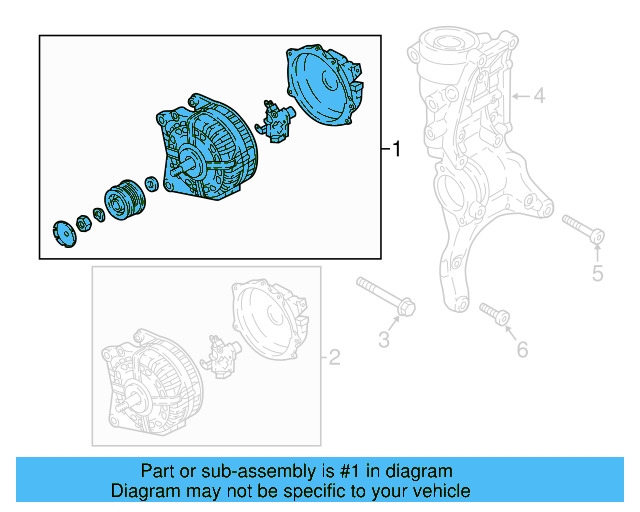 1
4
5
3
6
2

Part or sub-assembly is #1 in diagram
Diagram may not be specific to your vehicle