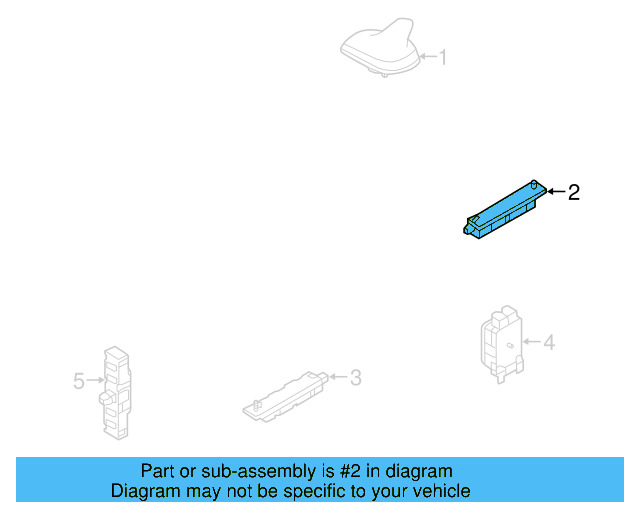 1
2
4
5
3
Part or sub-assembly is #2 in diagram
Diagram may not be specific to your vehicle