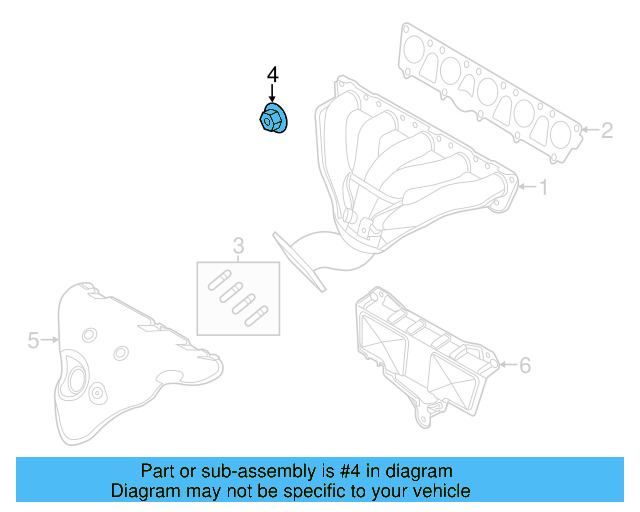 4
2
1
3
5
6
Part or sub-assembly is #4 in diagram
Diagram may not be specific to your vehicle