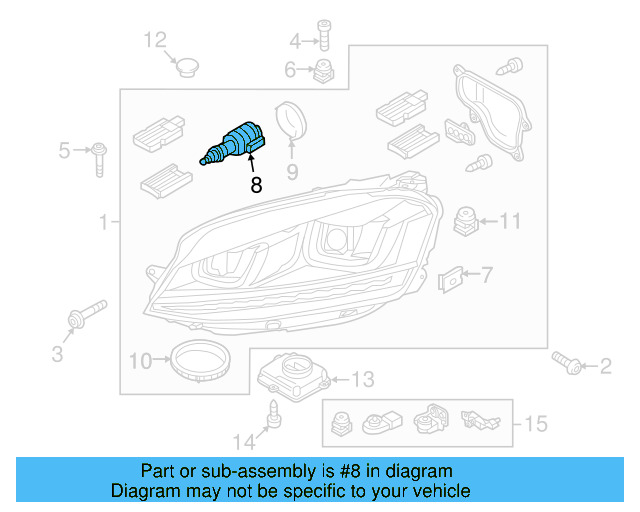 12
4
6
5
8
9
1
11
7
3
10
13
2
14
15

Part or sub-assembly is #8 in diagram
Diagram may not be specific to your vehicle