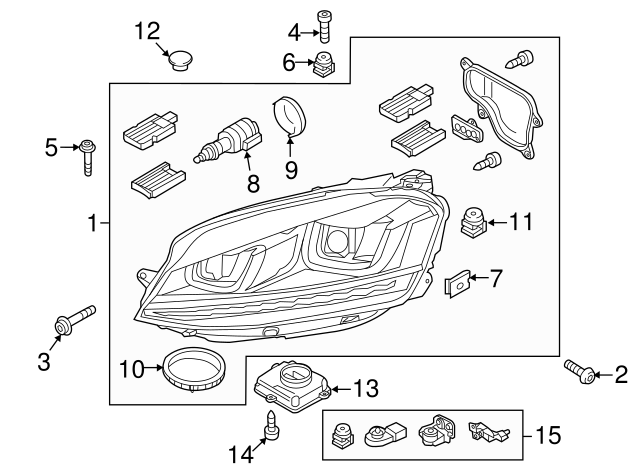 12
4
6
5
8
9
1
11
7
3
10
13
2
14
15