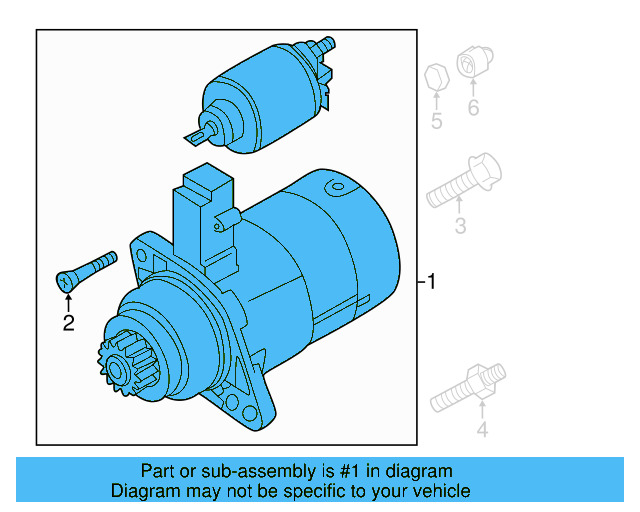 5
6
3
1
2
4
Part or sub-assembly is #1 in diagram
Diagram may not be specific to your vehicle