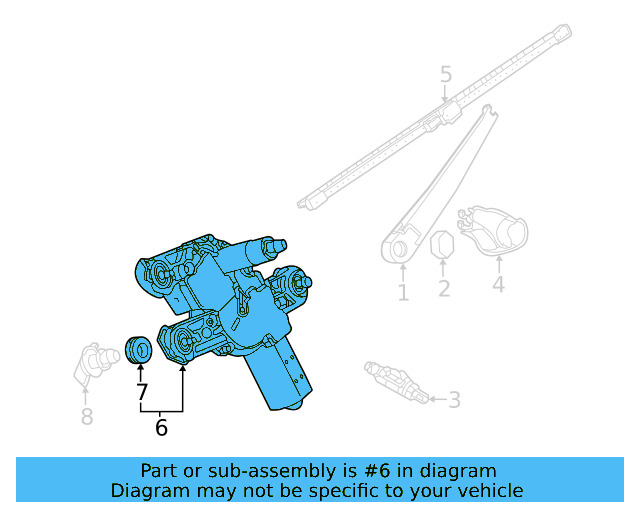 5

1

2

4

3

7

8

6

Part or sub-assembly is #6 in diagram
Diagram may not be specific to your vehicle