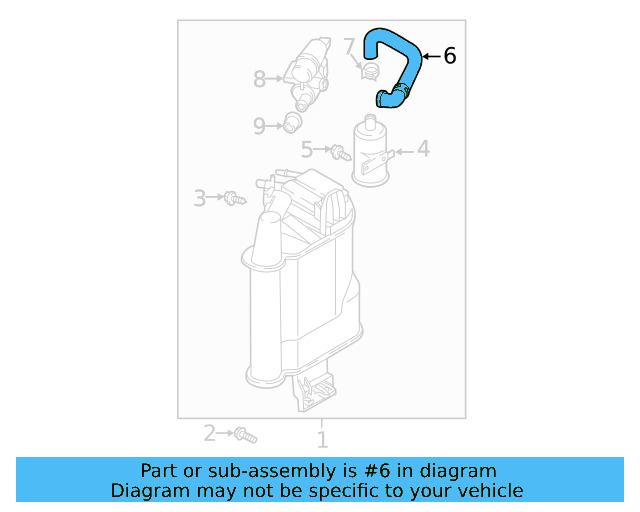 7
6
8
9
5
4
3
2
1

Part or sub-assembly is #6 in diagram
Diagram may not be specific to your vehicle