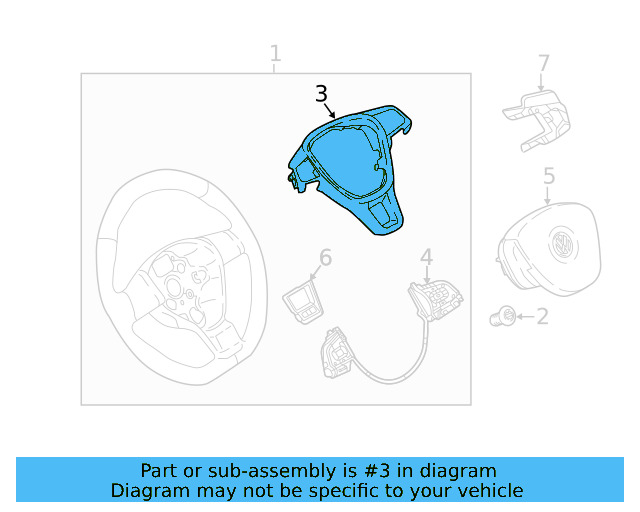 1
3
7
5
6
4
2

Part or sub-assembly is #3 in diagram
Diagram may not be specific to your vehicle