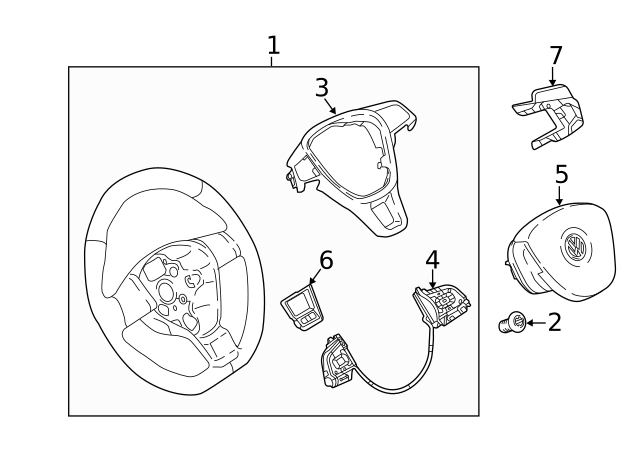 1
3
7
5
6
4
2