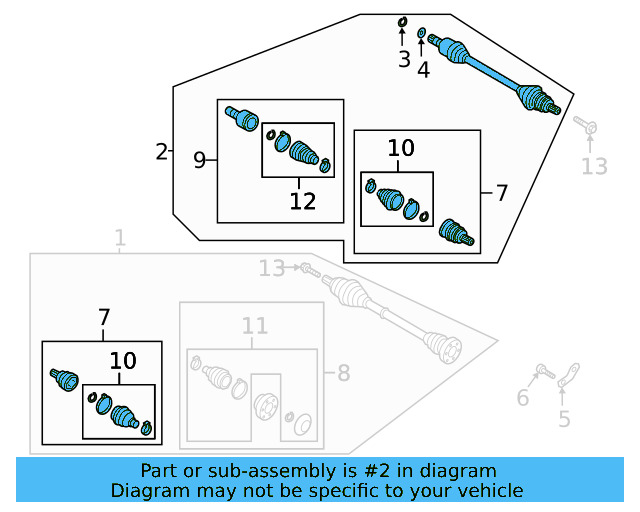 3
4
2
9
12
10
7
13
1
13
7
10
11
8
6
5

Part or sub-assembly is #2 in diagram
Diagram may not be specific to your vehicle